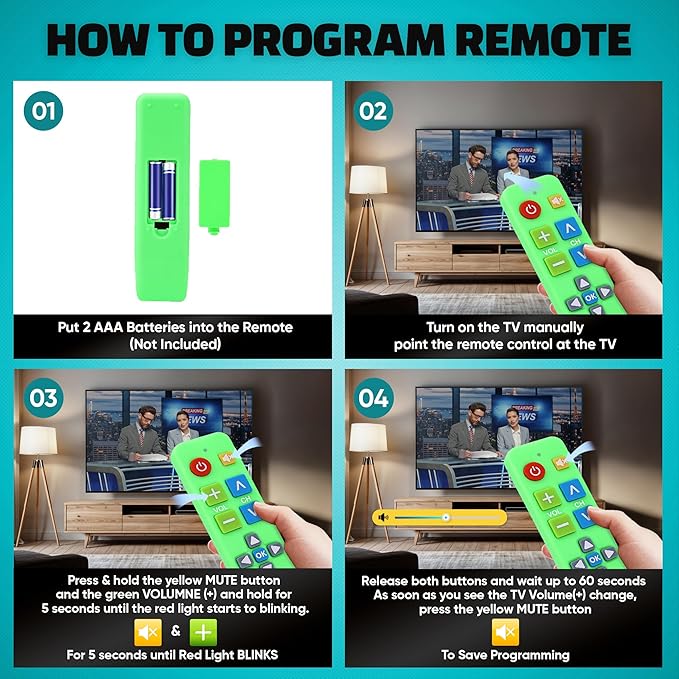 HOW TO PROGRAM REMOTE

01

Put 2 AAA Batteries into the Remote (Not Included)

02

BREAKING NEWS

VOL CH OK

Turn on the TV manually point the remote control at the TV

03

BREAKING NEWS

VOL CH OK

Press & hold the yellow MUTE button and the green VOLUMNE (+) and hold for 5 seconds until the red light starts to blinking.

&

For 5 seconds until Red Light BLINKS

04

BREAKING NEWS

VOL CH OK

Release both buttons and wait up to 60 seconds As soon as you see the TV Volume(+) change, press the yellow MUTE button

To Save Programming