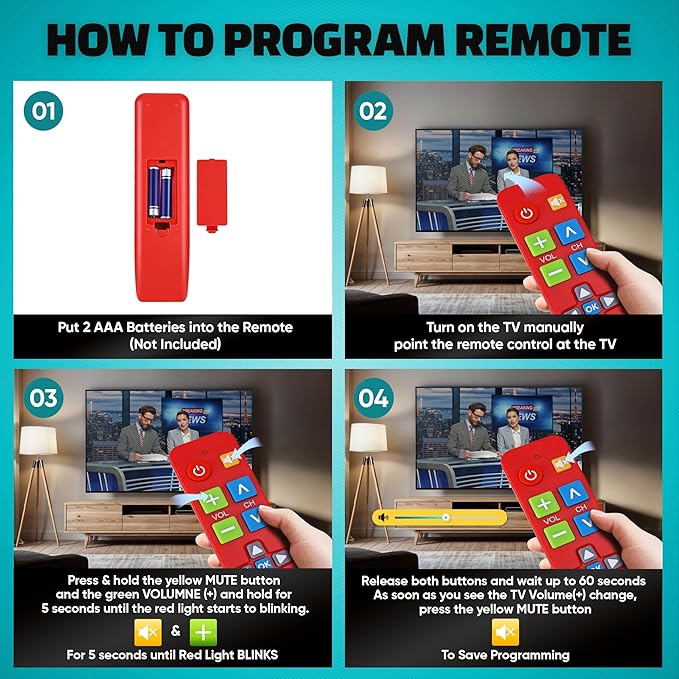 HOW TO PROGRAM REMOTE

01

Put 2 AAA Batteries into the Remote (Not Included)

02

BREAKING NEWS

VOL CH

OK

Turn on the TV manually point the remote control at the TV

03

BREAKING NEWS

VOL CH

OK

Press & hold the yellow MUTE button and the green VOLUMNE (+) and hold for 5 seconds until the red light starts to blinking.

&

For 5 seconds until Red Light BLINKS

04

BREAKING NEWS

VOL CH

Release both buttons and wait up to 60 seconds As soon as you see the TV Volume(+) change, press the yellow MUTE button

To Save Programming