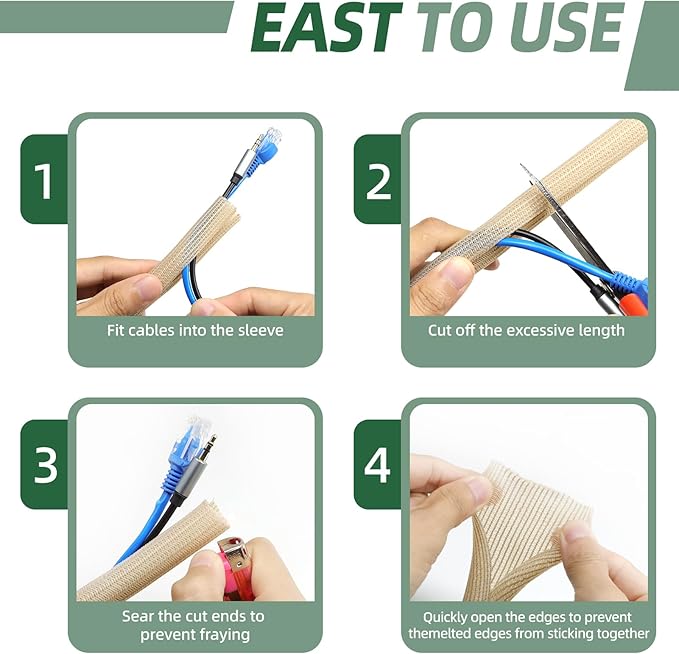 EAST TO USE

1

Fit cables into the sleeve

2

Cut off the excessive length

3

Sear the cut ends to prevent fraying

4

Quickly open the edges to prevent themelted edges from sticking together