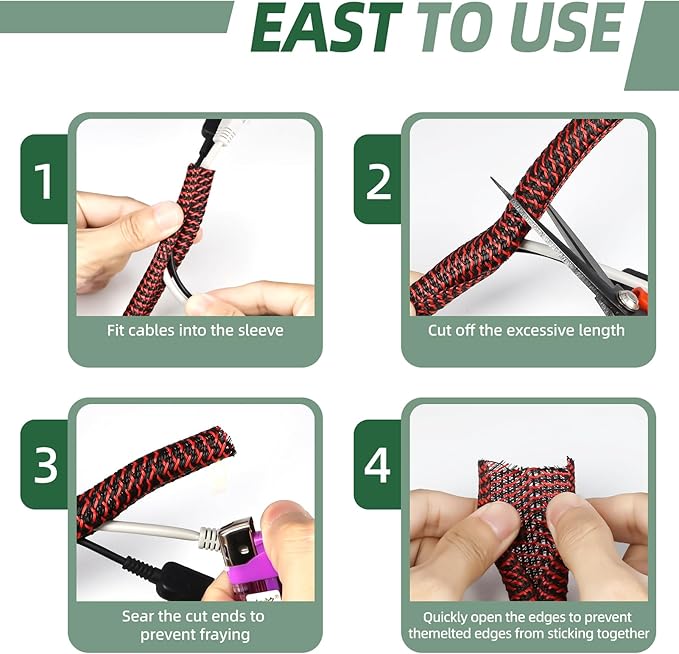 EAST TO USE

1

Fit cables into the sleeve

2

Cut off the excessive length

3

Sear the cut ends to prevent fraying

4

Quickly open the edges to prevent themelted edges from sticking together