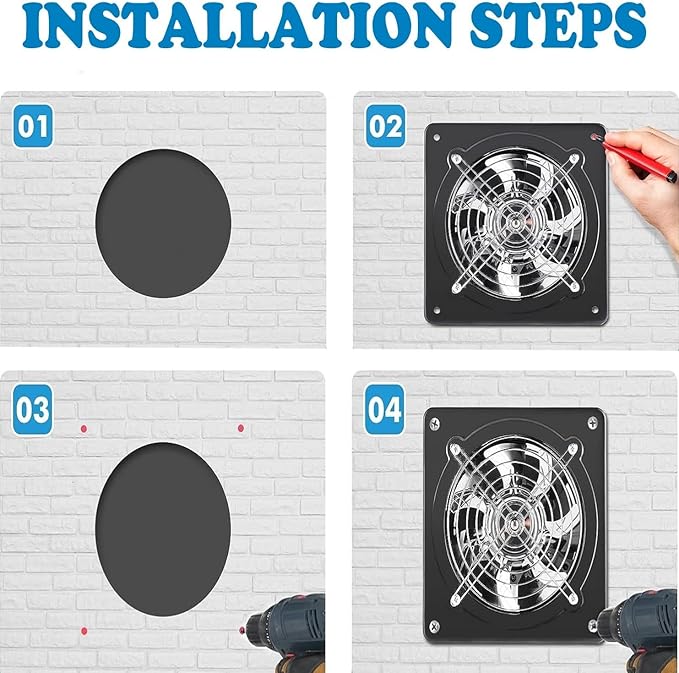 INSTALLATION STEPS

01

02

03

04