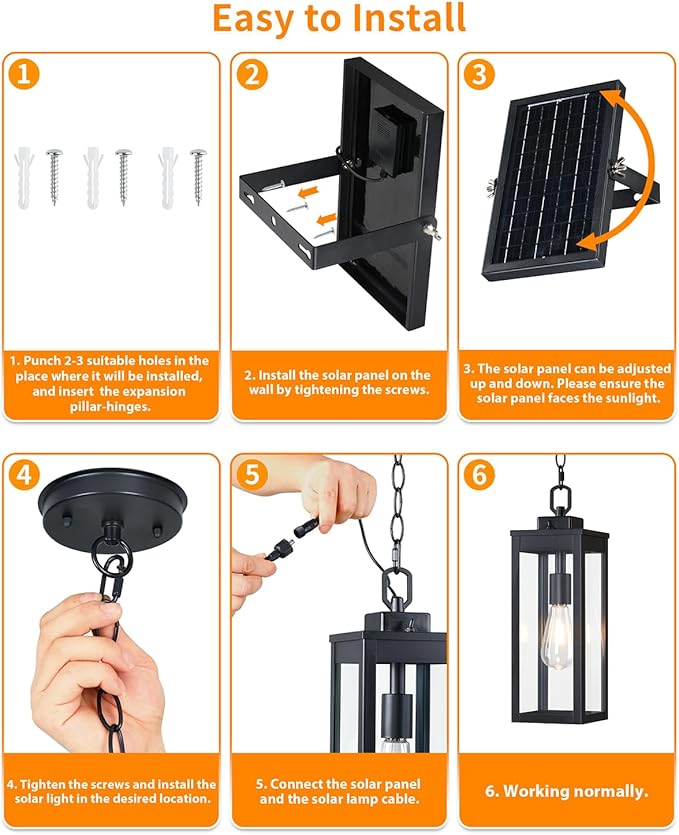 Easy to Install

1

1. Punch 2-3 suitable holes in the place where it will be installed, and insert the expansion pillar-hinges.

2

2. Install the solar panel on the wall by tightening the screws.

3

3. The solar panel can be adjusted up and down. Please ensure the solar panel faces the sunlight.

4

4. Tighten the screws and install the solar light in the desired location.

5

5. Connect the solar panel and the solar lamp cable.

6

6. Working normally.