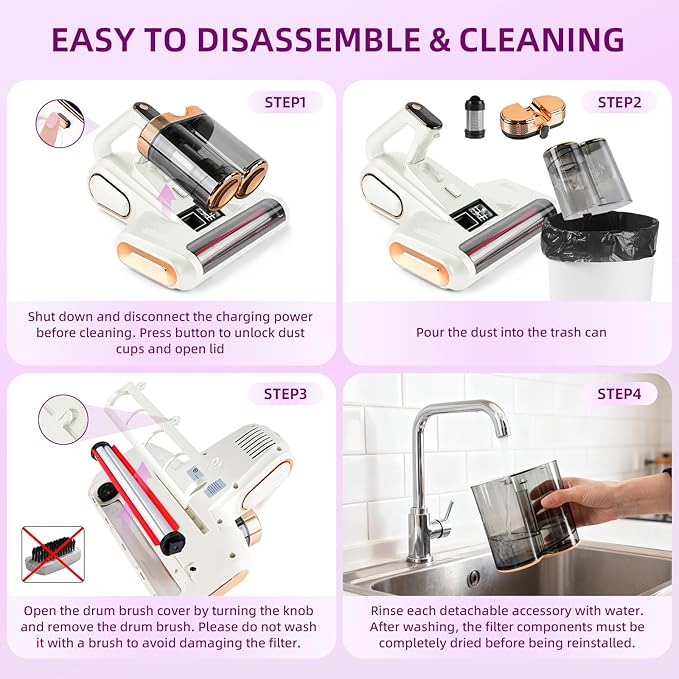 EASY TO DISASSEMBLE & CLEANING

STEP1

Shut down and disconnect the charging power before cleaning. Press button to unlock dust cups and open lid

STEP2

Pour the dust into the trash can

STEP3

Open the drum brush cover by turning the knob and remove the drum brush. Please do not wash it with a brush to avoid damaging the filter.

STEP4

Rinse each detachable accessory with water. After washing, the filter components must be completely dried before being reinstalled.