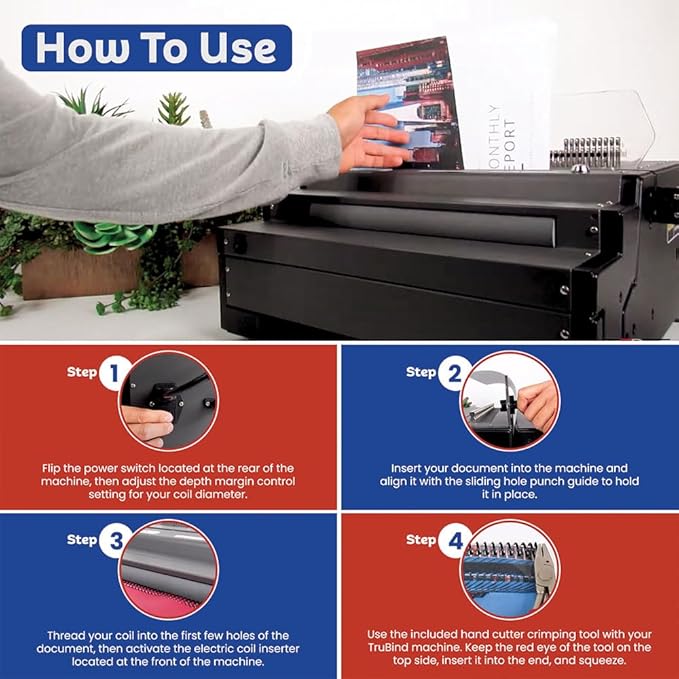 How To Use

ONTHLY
EPORT

Step 1

Flip the power switch located at the rear of the machine, then adjust the depth margin control setting for your coil diameter.

Step 2

Insert your document into the machine and align it with the sliding hole punch guide to hold it in place.

Step 3

Thread your coil into the first few holes of the document, then activate the electric coil inserter located at the front of the machine.

Step 4

Use the included hand cutter crimping tool with your TruBind machine. Keep the red eye of the tool on the top side, insert it into the end, and squeeze.